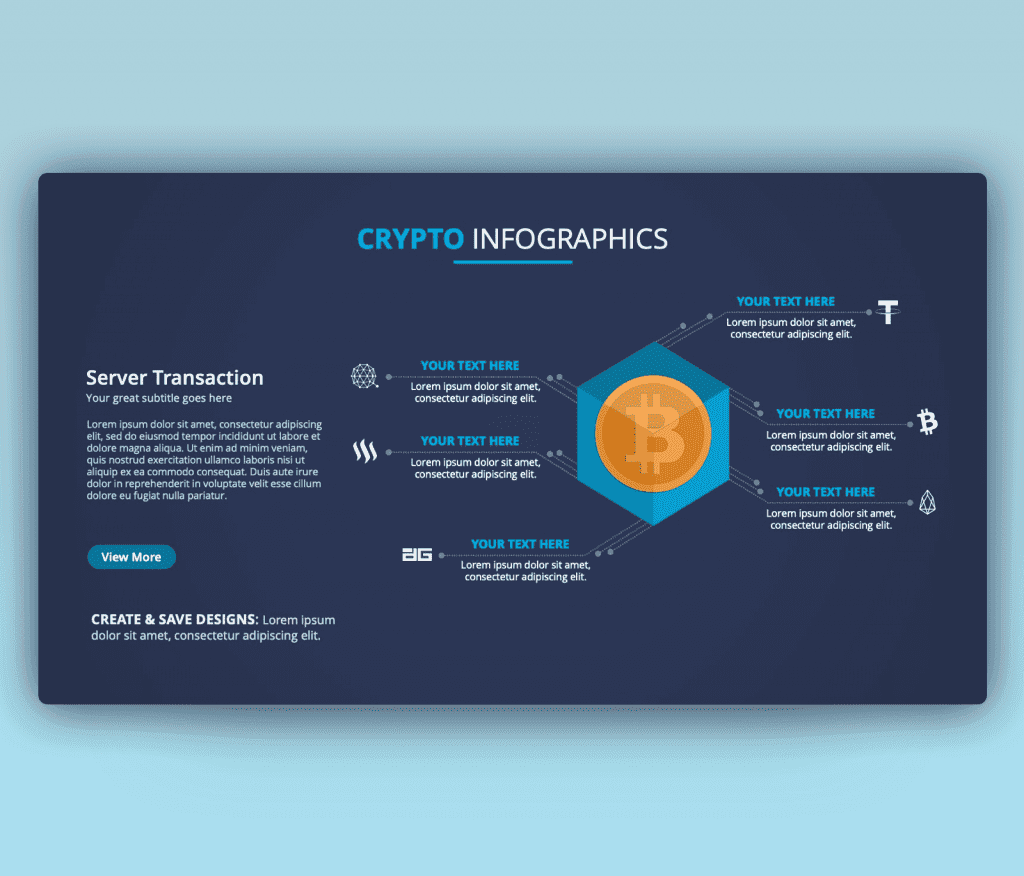 CRYPTO INFOGRAPHICS

Server Transaction
Your great subtitle goes here

Lorem ipsum dolor sit amet, consectetur adipiscing elit, sed do eiusmod tempor incididunt ut labore et dolore magna aliqua. Ut enim ad minim veniam, quis nostrud exercitation ullamco laboris nisi ut aliquip ex ea commodo consequat. Duis aute irure dolor in reprehenderit in voluptate velit esse cillum dolore eu fugiat nulla pariatur.

View More

CREATE & SAVE DESIGNS: Lorem ipsum dolor sit amet, consectetur adipiscing elit.

YOUR TEXT HERE
Lorem ipsum dolor sit amet, consectetur adipiscing elit.

YOUR TEXT HERE
Lorem ipsum dolor sit amet, consectetur adipiscing elit.

YOUR TEXT HERE
Lorem ipsum dolor sit amet, consectetur adipiscing elit.

YOUR TEXT HERE
Lorem ipsum dolor sit amet, consectetur adipiscing elit.

YOUR TEXT HERE
Lorem ipsum dolor sit amet, consectetur adipiscing elit.

YOUR TEXT HERE
Lorem ipsum dolor sit amet, consectetur adipiscing elit.