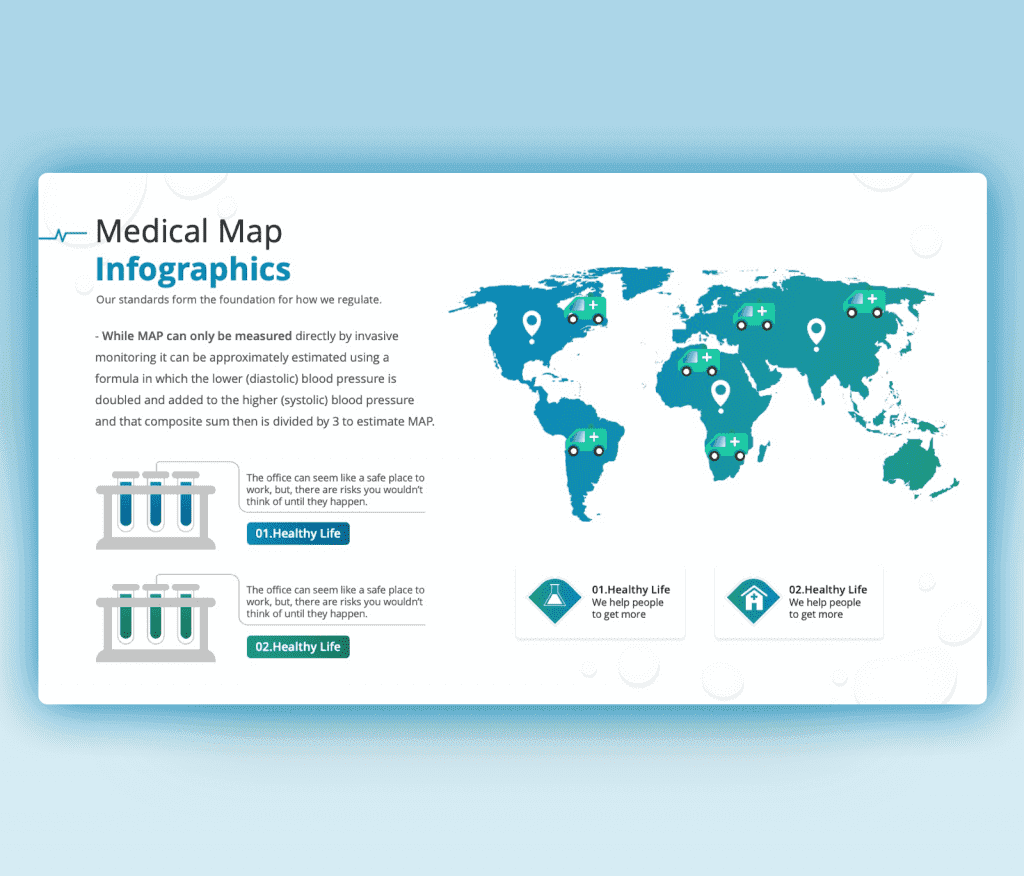 Medical Map
Infographics
Our standards form the foundation for how we regulate.

- While MAP can only be measured directly by invasive monitoring it can be approximately estimated using a formula in which the lower (diastolic) blood pressure is doubled and added to the higher (systolic) blood pressure and that composite sum then is divided by 3 to estimate MAP.

The office can seem like a safe place to work, but, there are risks you wouldn't think of until they happen.

01.Healthy Life

The office can seem like a safe place to work, but, there are risks you wouldn't think of until they happen.

02.Healthy Life

01.Healthy Life
We help people to get more

02.Healthy Life
We help people to get more